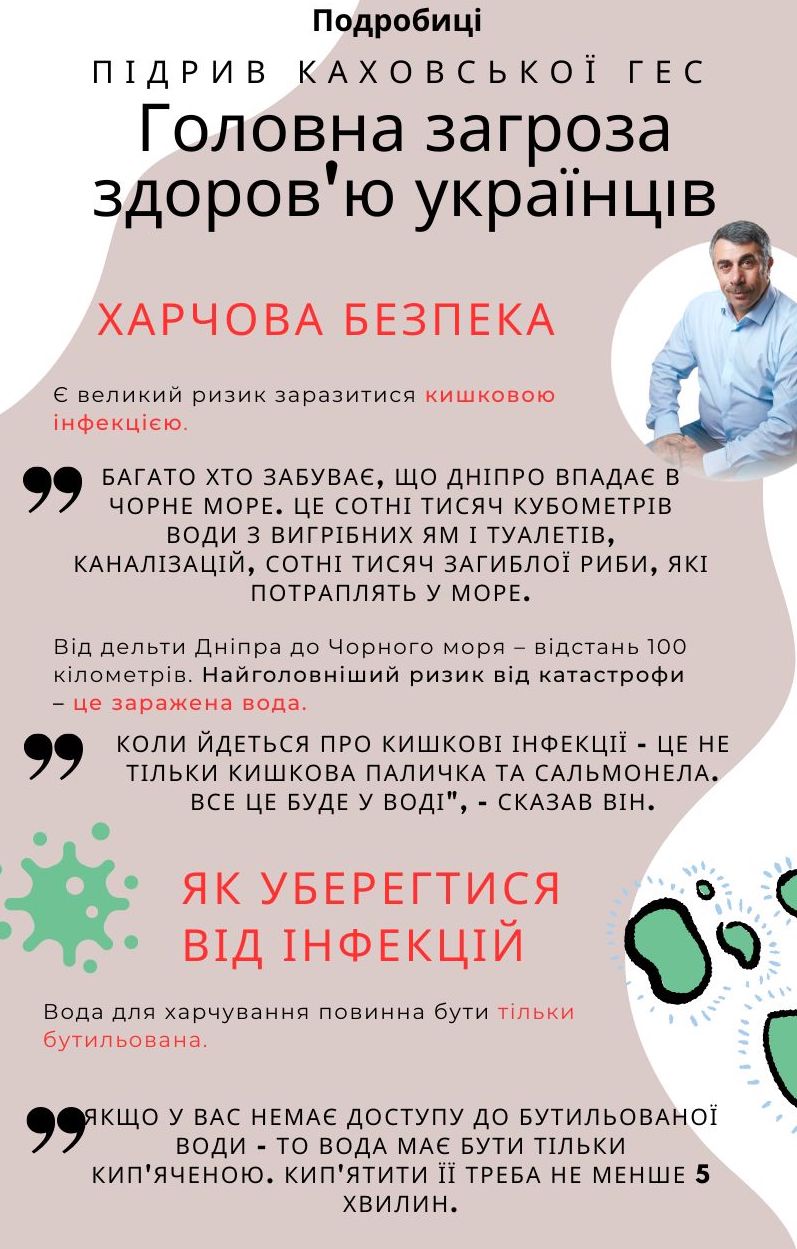 Подробиці

ПІДРИВ КАХОВСЬКОЇ ГЕС

Головна загроза здоров'ю українців

ХАРЧОВА БЕЗПЕКА

Є великий ризик заразитися кишковою інфекцією.

БАГАТО ХТО ЗАБУВАЄ, ЩО ДНІПРО ВПАДАЄ В ЧОРНЕ МОРЕ. ЦЕ СОТНІ ТИСЯЧ КУБОМЕТРІВ ВОДИ З ВИГРІБНИХ ЯМ І ТУАЛЕТІВ, КАНАЛІЗАЦІЙ, СОТНІ ТИСЯЧ ЗАГИБЛОЇ РИБИ, ЯКІ ПОТРАПЛЯТЬ У МОРЕ.

Від дельти Дніпра до Чорного моря – відстань 100 кілометрів. Найголовніший ризик від катастрофи – це заражена вода.

КОЛИ ЙДЕТЬСЯ ПРО КИШКОВІ ІНФЕКЦІЇ - ЦЕ НЕ ТІЛЬКИ КИШКОВА ПАЛИЧКА ТА САЛЬМОНЕЛА. ВСЕ ЦЕ БУДЕ У ВОДІ", - СКАЗАВ ВІН.

ЯК УБЕРЕГТИСЯ ВІД ІНФЕКЦІЙ

Вода для харчування повинна бути тільки бутильована.

ЯКЩО У ВАС НЕМАЄ ДОСТУПУ ДО БУТИЛЬОВАНОЇ ВОДИ - ТО ВОДА МАЄ БУТИ ТІЛЬКИ КИП'ЯЧЕНОЮ. КИП'ЯТИТИ ЇЇ ТРЕБА НЕ МЕНШЕ 5 ХВИЛИН.