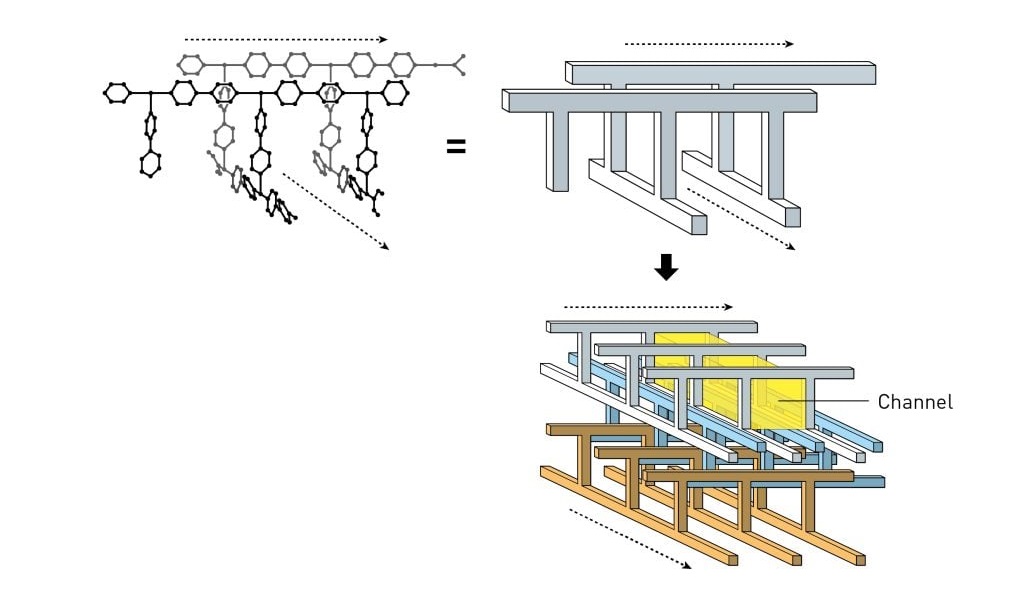 =

Channel